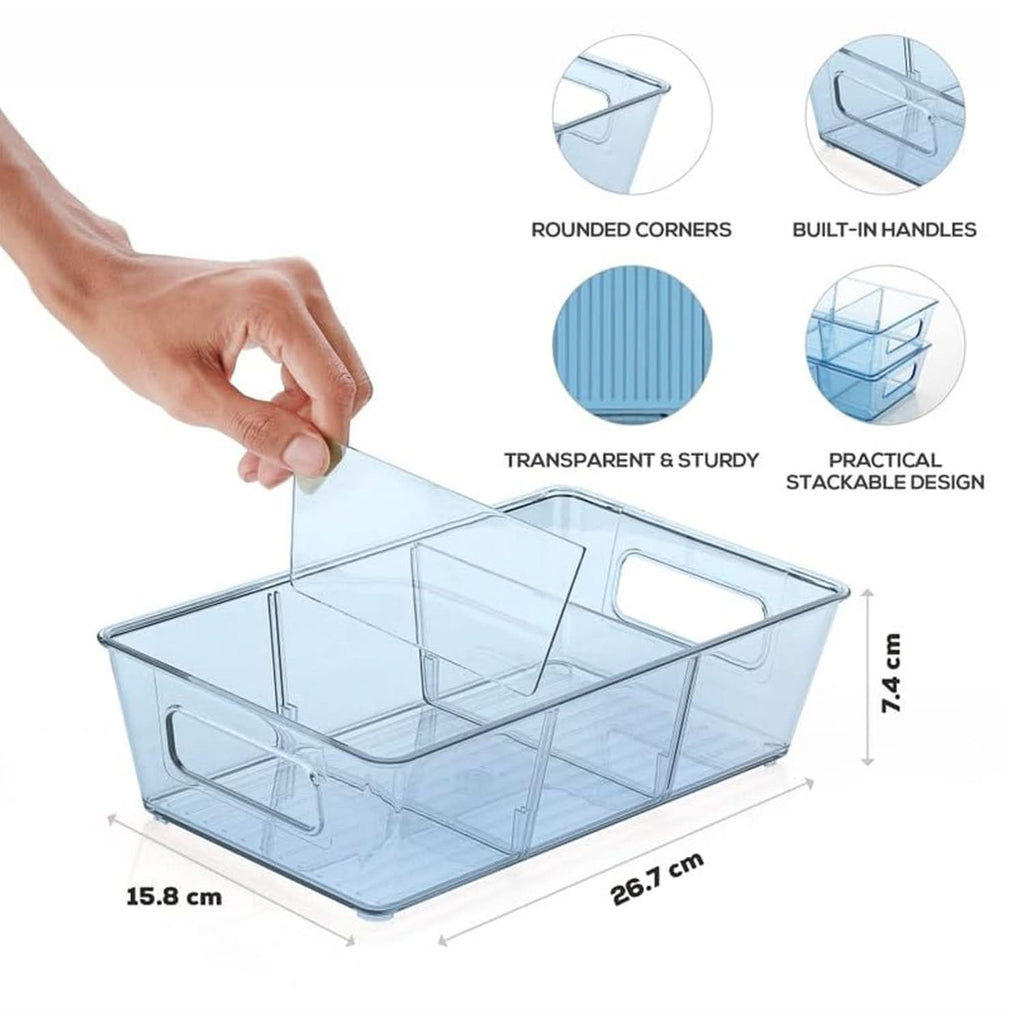 ROUNDED CORNERS

BUILT-IN HANDLES

TRANSPARENT & STURDY

PRACTICAL STACKABLE DESIGN

7.4 cm

15.8 cm

26.7 cm